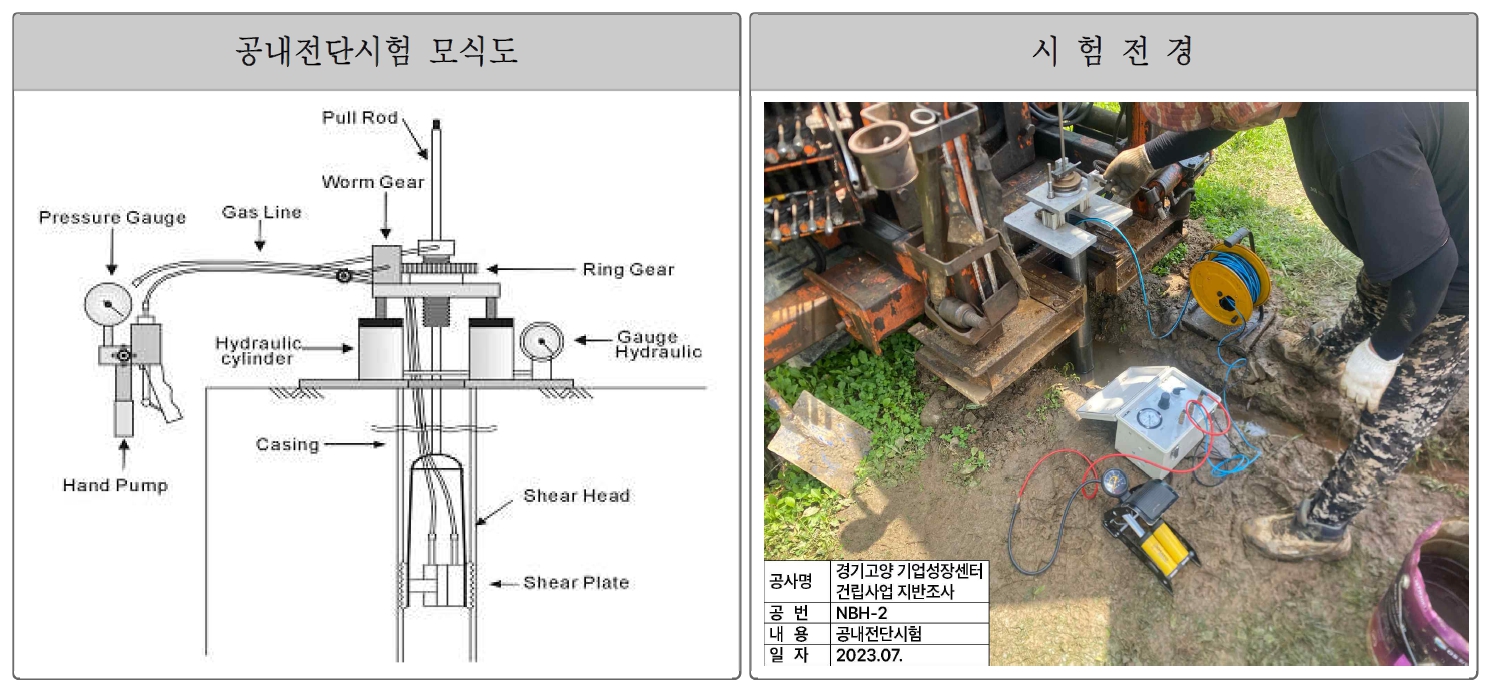 공내전단시험 모식도

Pull Rod
Worm Gear
Pressure Gauge
Gas Line
Ring Gear
Hydraulic cylinder
Gauge Hydraulic
Casing
Hand Pump
Shear Head
Shear Plate

시 험 전 경

| 공사명 | 경기고양 기업성장센터 건립사업 지반조사 |
|---|---|
| 공 번 | NBH-2 |
| 내 용 | 공내전단시험 |
| 일 자 | 2023.07. |